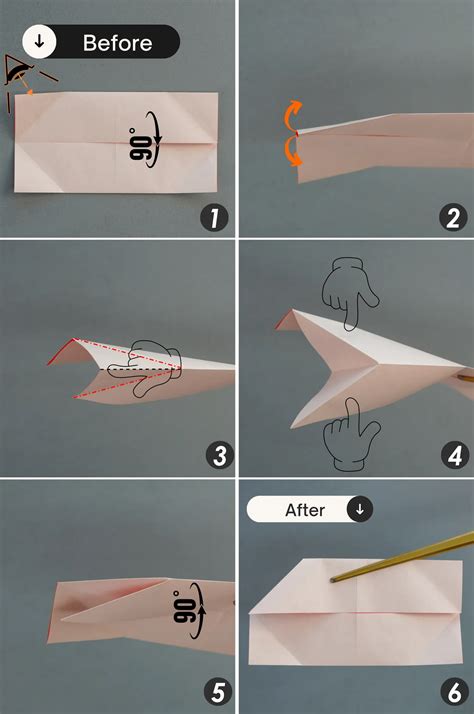 Before

90°

1

2

3

4

90°

5

After

6