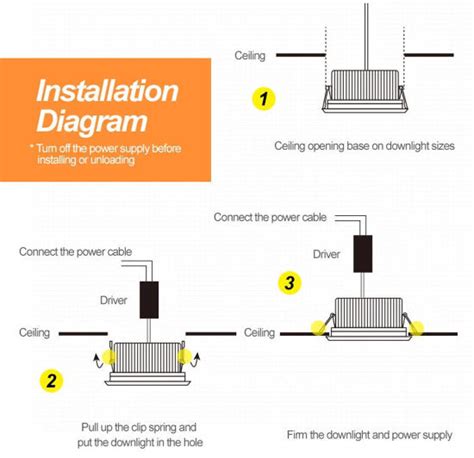 Installation Diagram

* Turn off the power supply before installing or unloading

Ceiling

1

Ceiling opening base on downlight sizes

Connect the power cable

Driver

Ceiling

2

Pull up the clip spring and put the downlight in the hole

Connect the power cable

Driver

3

Ceiling

Firm the downlight and power supply