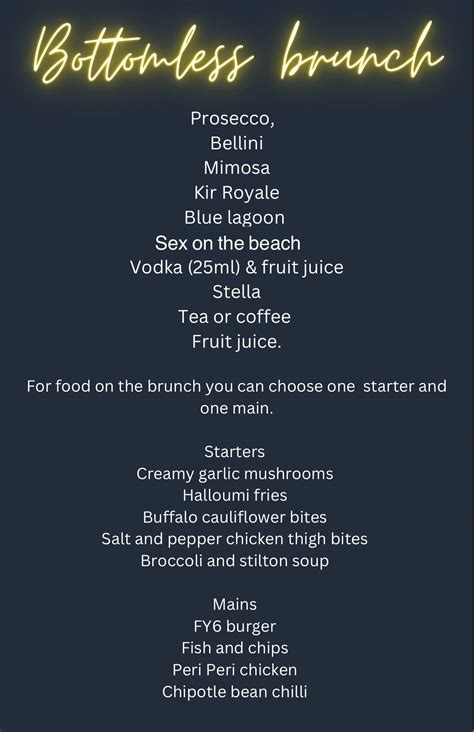 Bottomless brunch

Prosecco,
Bellini
Mimosa
Kir Royale
Blue lagoon
Sex on the beach
Vodka (25ml) & fruit juice
Stella
Tea or coffee
Fruit juice.

For food on the brunch you can choose one starter and one main.

Starters
Creamy garlic mushrooms
Halloumi fries
Buffalo cauliflower bites
Salt and pepper chicken thigh bites
Broccoli and stilton soup

Mains
FY6 burger
Fish and chips
Peri Peri chicken
Chipotle bean chilli