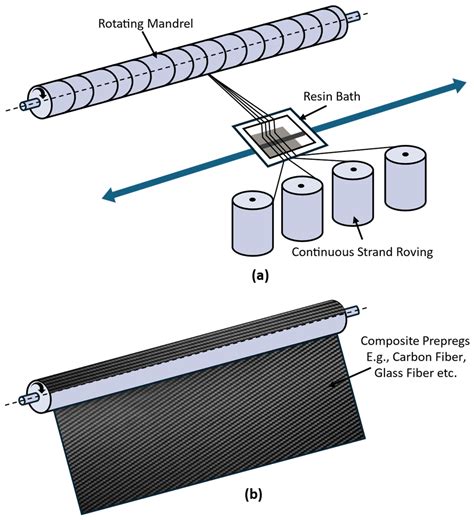 Rotating Mandrel

Resin Bath

Continuous Strand Roving

(a)

Composite Prepregs
E.g., Carbon Fiber,
Glass Fiber etc.

(b)