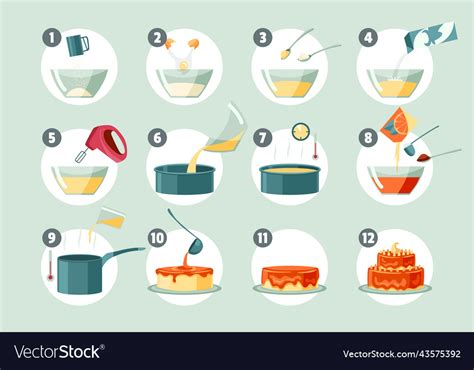 1
2
3
4
5
6
7
8
9
10
11
12
VectorStock®
VectorStock.com/43575392