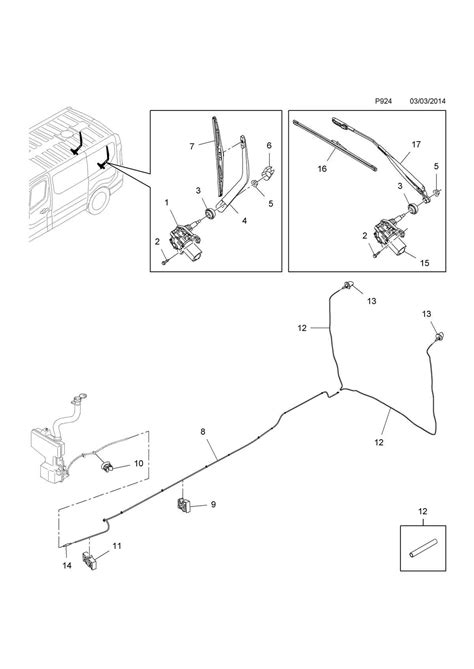 P924 03/03/2014

7
6
3
5
1
4
2

16
17
5
3
2
15

13
12
13
12
8
10
9
11
14
12