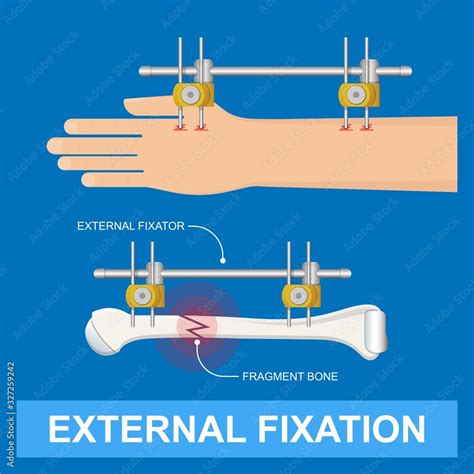 EXTERNAL FIXATOR

FRAGMENT BONE

EXTERNAL FIXATION

Adobe Stock | #327259242