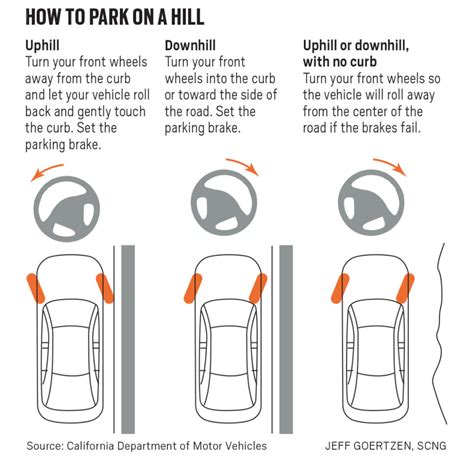 HOW TO PARK ON A HILL

Uphill
Turn your front wheels away from the curb and let your vehicle roll back and gently touch the curb. Set the parking brake.

Downhill
Turn your front wheels into the curb or toward the side of the road. Set the parking brake.

Uphill or downhill, with no curb
Turn your front wheels so the vehicle will roll away from the center of the road if the brakes fail.

Source: California Department of Motor Vehicles

JEFF GOERTZEN, SCNG