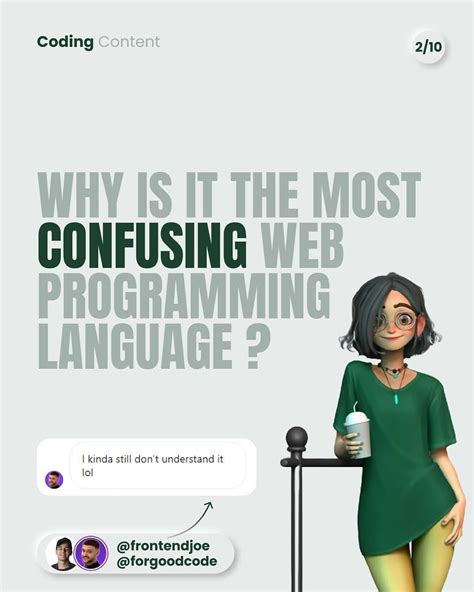 Coding Content

2/10

WHY IS IT THE MOST CONFUSING WEB PROGRAMMING LANGUAGE ?

I kinda still don't understand it lol

@frontendjoe
@forgoodcode