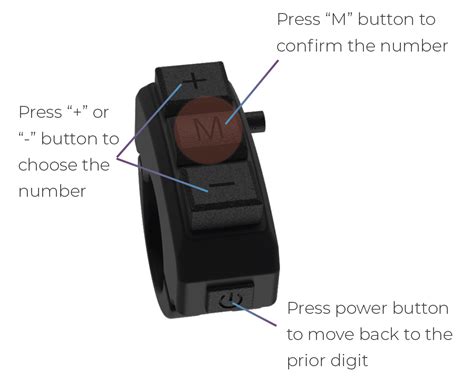 Press “M” button to confirm the number

Press “+” or “-” button to choose the number

+

M

—

Press power button to move back to the prior digit