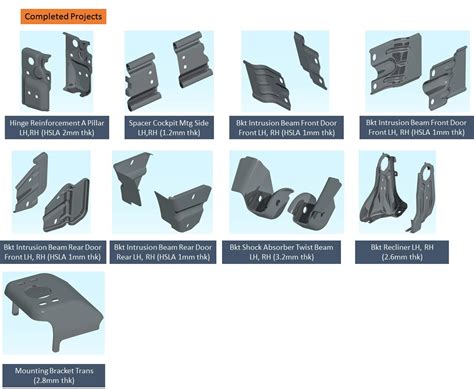 Completed Projects

Hinge Reinforcement A Pillar LH,RH (HSLA 2mm thk)

Spacer Cockpit Mtg Side LH,RH (1.2mm thk)

Bkt Intrusion Beam Front Door Front LH, RH (HSLA 1mm thk)

Bkt Intrusion Beam Front Door Front LH, RH (HSLA 1mm thk)

Bkt Intrusion Beam Rear Door Front LH, RH (HSLA 1mm thk)

Bkt Intrusion Beam Rear Door Rear LH, RH (HSLA 1mm thk)

Bkt Shock Absorber Twist Beam LH, RH (3.2mm thk)

Bkt Recliner LH, RH (2.6mm thk)

Mounting Bracket Trans (2.8mm thk)