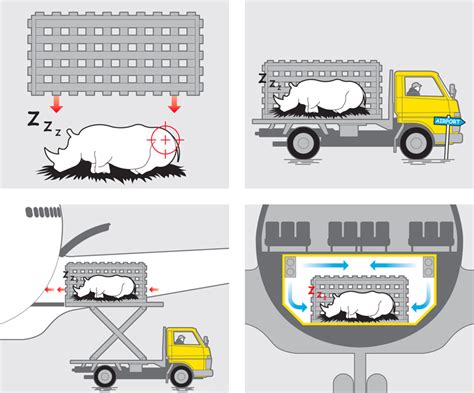 Z Z Z

Z Z Z

AIRPORT

Z Z Z

Z Z Z