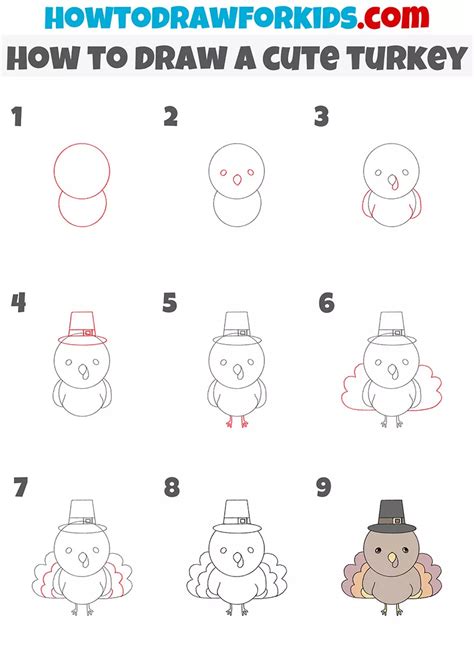 HOWTODRAWFORKIDS.com
HOW TO DRAW A CUTE TURKEY

1

2

3

4

5

6

7

8

9