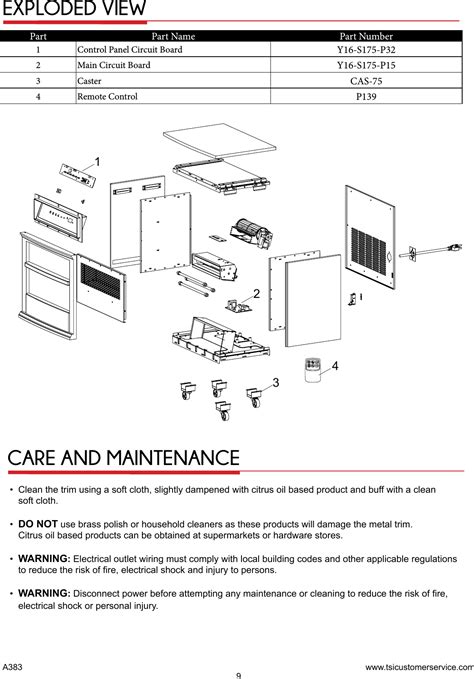 EXPLODED VIEW

| Part | Part Name | Part Number |
|---|---|---|
| 1 | Control Panel Circuit Board | Y16-S175-P32 |
| 2 | Main Circuit Board | Y16-S175-P15 |
| 3 | Caster | CAS-75 |
| 4 | Remote Control | P139 |

1

2

3

4

CARE AND MAINTENANCE

• Clean the trim using a soft cloth, slightly dampened with citrus oil based product and buff with a clean soft cloth.

• DO NOT use brass polish or household cleaners as these products will damage the metal trim. Citrus oil based products can be obtained at supermarkets or hardware stores.

• WARNING: Electrical outlet wiring must comply with local building codes and other applicable regulations to reduce the risk of fire, electrical shock and injury to persons.

• WARNING: Disconnect power before attempting any maintenance or cleaning to reduce the risk of fire, electrical shock or personal injury.

A383

www.tsicustomerservice.com

9