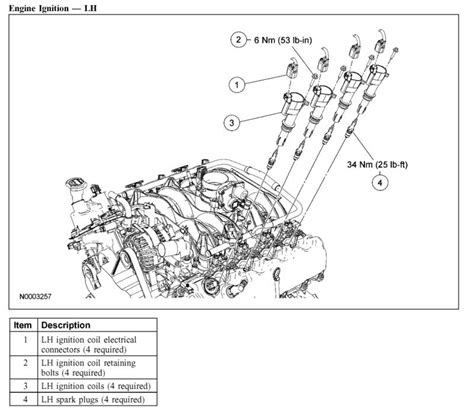 Engine Ignition — LH

2 6 Nm (53 lb-in)

1

3

34 Nm (25 lb-ft)

4

N0003257

| Item | Description |
|---|---|
| 1 | LH ignition coil electrical connectors (4 required) |
| 2 | LH ignition coil retaining bolts (4 required) |
| 3 | LH ignition coils (4 required) |
| 4 | LH spark plugs (4 required) |