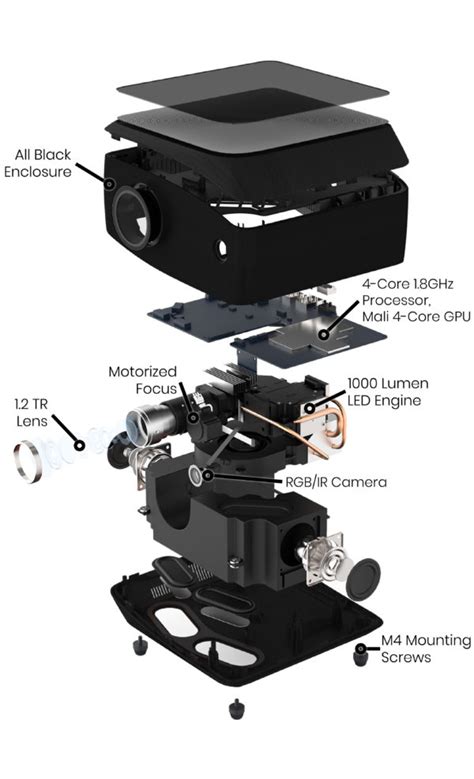 All Black Enclosure

4-Core 1.8GHz Processor, Mali 4-Core GPU

Motorized Focus

1000 Lumen LED Engine

1.2 TR Lens

RGB/IR Camera

M4 Mounting Screws