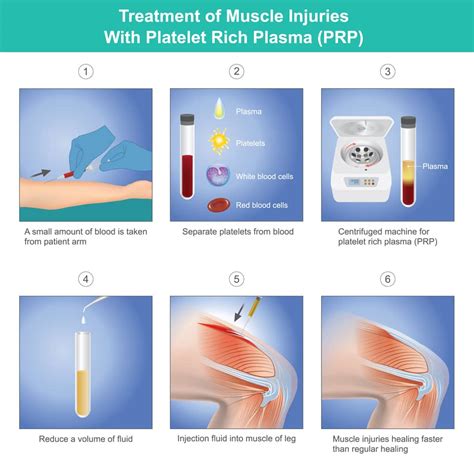 Treatment of Muscle Injuries
With Platelet Rich Plasma (PRP)

1

A small amount of blood is taken from patient arm

2

Plasma

Platelets

White blood cells

Red blood cells

Separate platelets from blood

3

Plasma

Centrifuged machine for platelet rich plasma (PRP)

4

Reduce a volume of fluid

5

Injection fluid into muscle of leg

6

Muscle injuries healing faster than regular healing