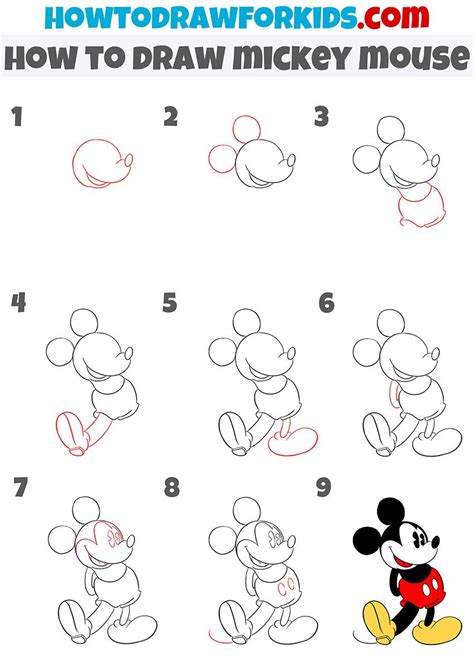 HOWTODRAWFORKIDS.com
HOW TO DRAW MICKEY MOUSE

1

2

3

4

5

6

7

8

9