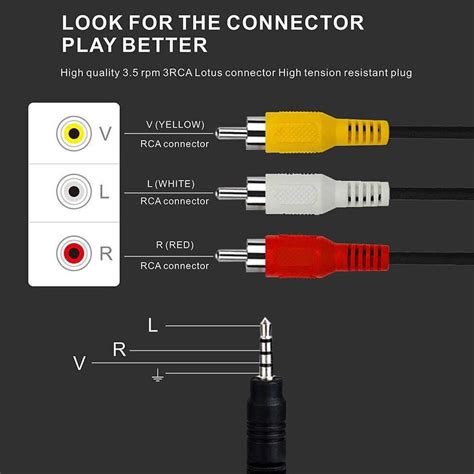 LOOK FOR THE CONNECTOR
PLAY BETTER

High quality 3.5 rpm 3RCA Lotus connector High tension resistant plug

V

L

R

V (YELLOW)
RCA connector

L (WHITE)
RCA connector

R (RED)
RCA connector

L
R
V