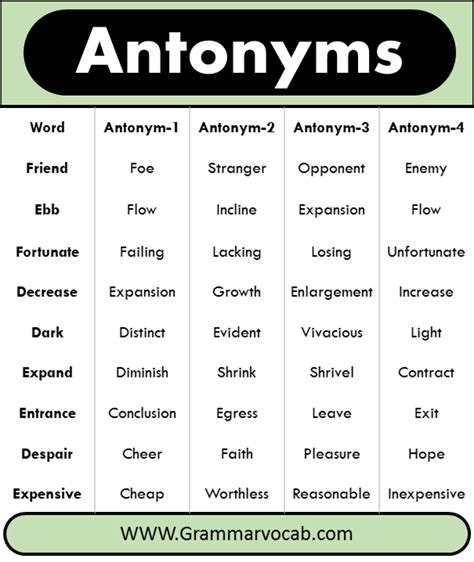 Antonyms

| Word | Antonym-1 | Antonym-2 | Antonym-3 | Antonym-4 |
|---|---|---|---|---|
| Friend | Foe | Stranger | Opponent | Enemy |
| Ebb | Flow | Incline | Expansion | Flow |
| Fortunate | Failing | Lacking | Losing | Unfortunate |
| Decrease | Expansion | Growth | Enlargement | Increase |
| Dark | Distinct | Evident | Vivacious | Light |
| Expand | Diminish | Shrink | Shrivel | Contract |
| Entrance | Conclusion | Egress | Leave | Exit |
| Despair | Cheer | Faith | Pleasure | Hope |
| Expensive | Cheap | Worthless | Reasonable | Inexpensive |

WWW.Grammarvocab.com