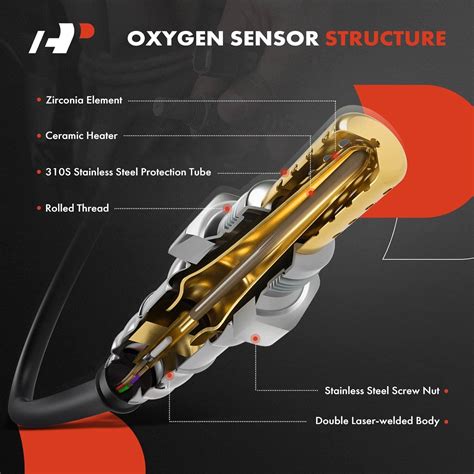 OXYGEN SENSOR STRUCTURE

Zirconia Element

Ceramic Heater

310S Stainless Steel Protection Tube

Rolled Thread

Stainless Steel Screw Nut

Double Laser-welded Body