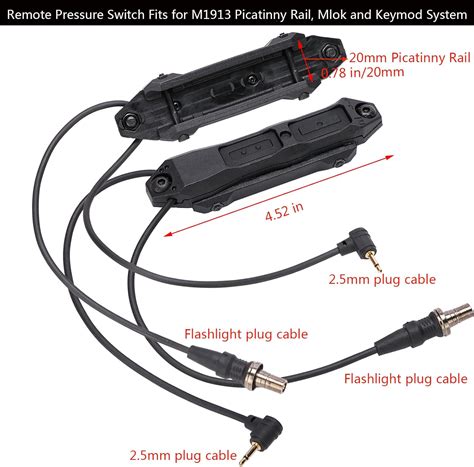 Remote Pressure Switch Fits for M1913 Picatinny Rail, Mlok and Keymod System

20mm Picatinny Rail
0.78 in/20mm

4.52 in

2.5mm plug cable

Flashlight plug cable

Flashlight plug cable

2.5mm plug cable