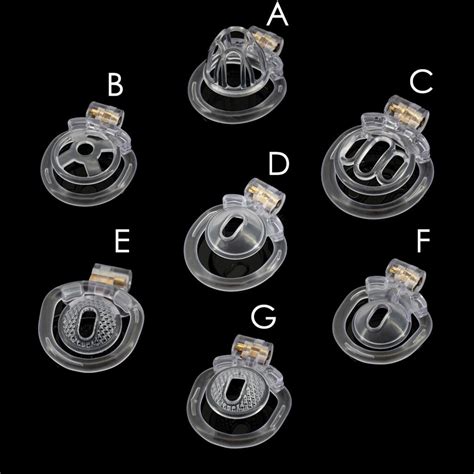 A
B
C
D
E
F
G