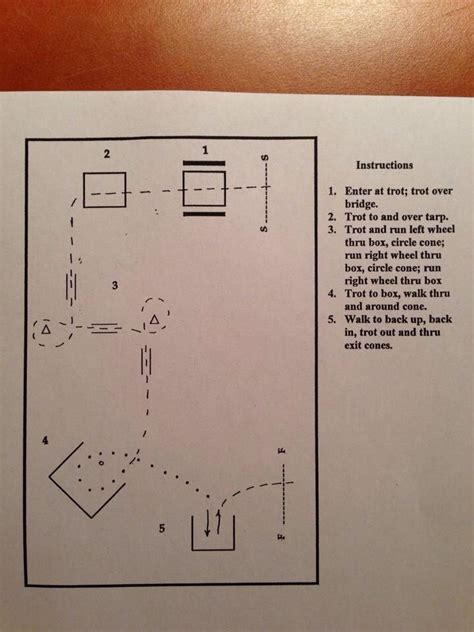 2

1

S

S

3

4

5

F

F

Instructions

1. Enter at trot; trot over bridge.
2. Trot to and over tarp.
3. Trot and run left wheel thru box, circle cone; run right wheel thru box, circle cone; run right wheel thru box
4. Trot to box, walk thru and around cone.
5. Walk to back up, back in, trot out and thru exit cones.