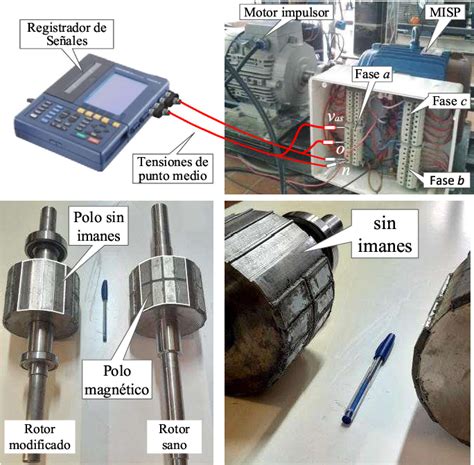 Registrador de Señales

Motor impulsor

MISP

Fase $a$

Fase $c$

$v_{as}$

$o$

$n$

Fase $b$

Tensiones de punto medio

Polo sin imanes

sin imanes

Polo magnético

Rotor modificado

Rotor sano