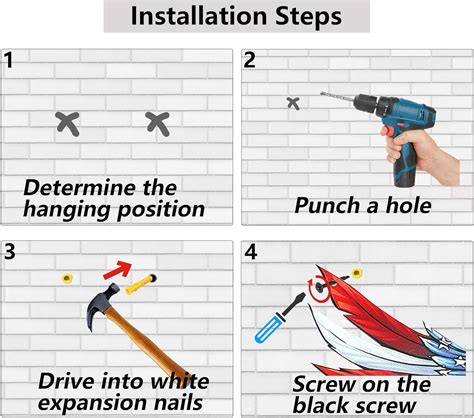 Installation Steps

1

Determine the hanging position

2

Punch a hole

3

Drive into white expansion nails

4

Screw on the black screw