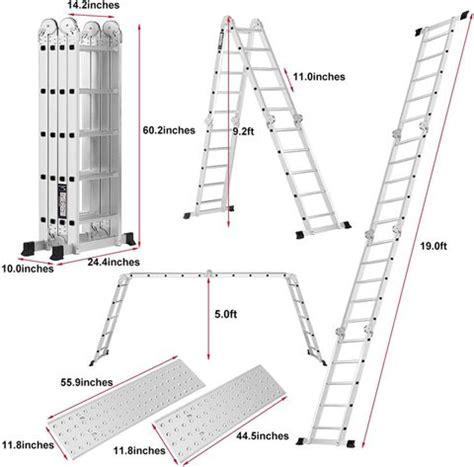 14.2inches

60.2inches

10.0inches

24.4inches

11.0inches

9.2ft

19.0ft

5.0ft

55.9inches

11.8inches

11.8inches

44.5inches