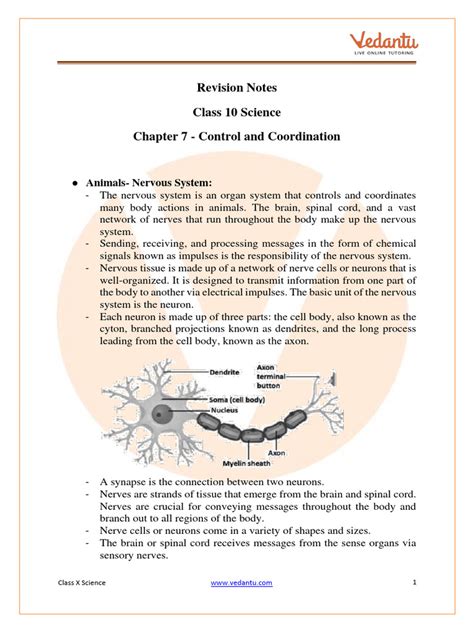 Vedantu
LIVE ONLINE TUTORING

Revision Notes

Class 10 Science

Chapter 7 - Control and Coordination

● Animals- Nervous System:

- The nervous system is an organ system that controls and coordinates many body actions in animals. The brain, spinal cord, and a vast network of nerves that run throughout the body make up the nervous system.
- Sending, receiving, and processing messages in the form of chemical signals known as impulses is the responsibility of the nervous system.
- Nervous tissue is made up of a network of nerve cells or neurons that is well-organized. It is designed to transmit information from one part of the body to another via electrical impulses. The basic unit of the nervous system is the neuron.
- Each neuron is made up of three parts: the cell body, also known as the cyton, branched projections known as dendrites, and the long process leading from the cell body, known as the axon.

Dendrite
Axon terminal button
Soma (cell body)
Nucleus
Axon
Myelin sheath

- A synapse is the connection between two neurons.
- Nerves are strands of tissue that emerge from the brain and spinal cord. Nerves are crucial for conveying messages throughout the body and branch out to all regions of the body.
- Nerve cells or neurons come in a variety of shapes and sizes.
- The brain or spinal cord receives messages from the sense organs via sensory nerves.

Class X Science www.vedantu.com 1