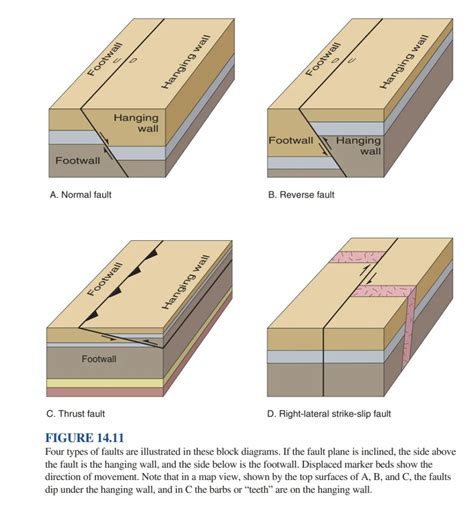 Footwall
U D
Hanging wall
Hanging wall
Footwall

A. Normal fault

Footwall
D U
Hanging wall
Footwall
Hanging wall

B. Reverse fault

Footwall
Hanging wall
Footwall

C. Thrust fault

D. Right-lateral strike-slip fault

FIGURE 14.11
Four types of faults are illustrated in these block diagrams. If the fault plane is inclined, the side above the fault is the hanging wall, and the side below is the footwall. Displaced marker beds show the direction of movement. Note that in a map view, shown by the top surfaces of A, B, and C, the faults dip under the hanging wall, and in C the barbs or "teeth" are on the hanging wall.