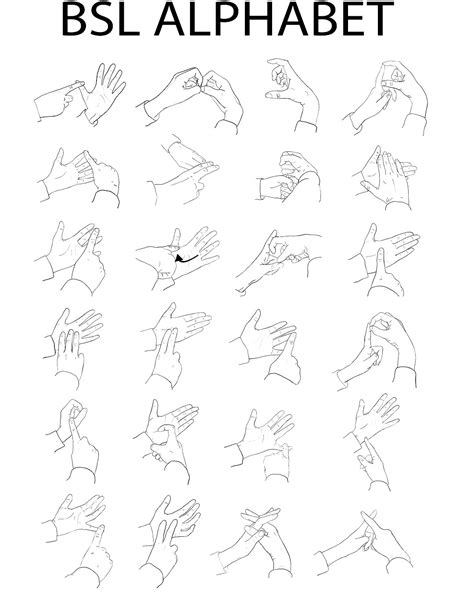 BSL ALPHABET