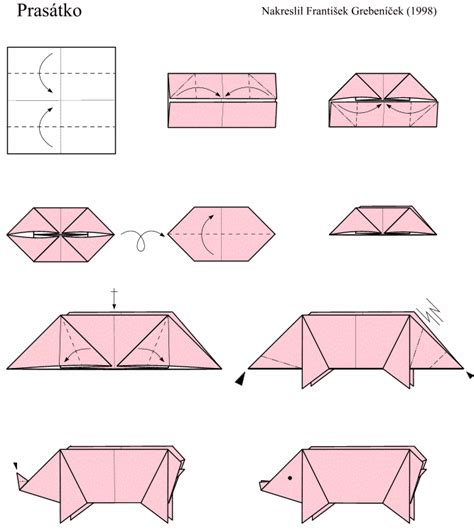 Prasátko

Nakreslil František Grebeníček (1998)