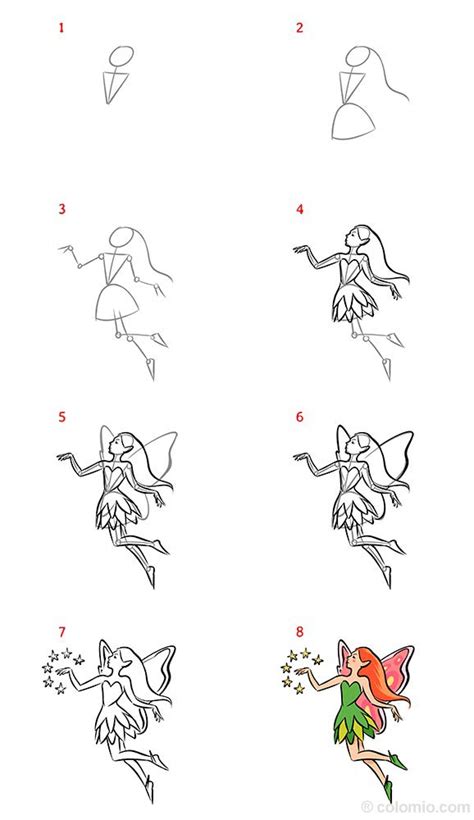 1

2

3

4

5

6

7

8

© colomio.com