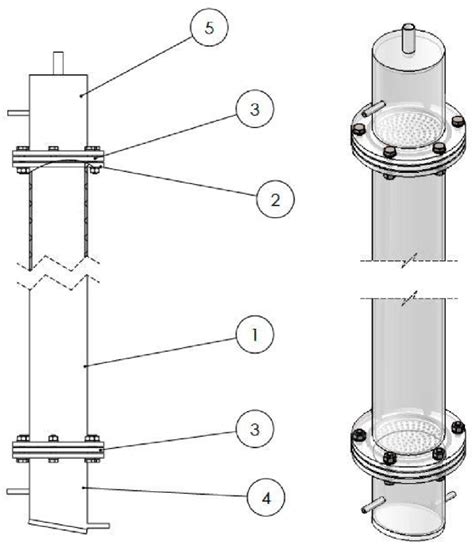 5
3
2
1
3
4