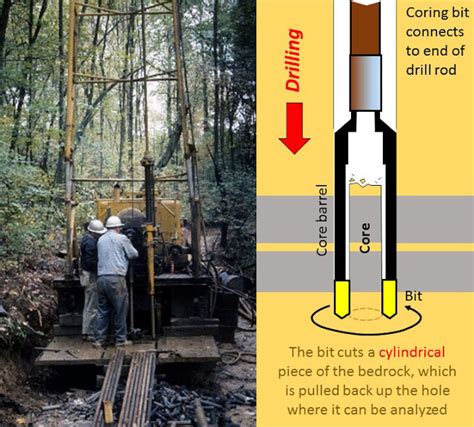 Drilling

Coring bit connects to end of drill rod

Core barrel

Core

Bit

The bit cuts a cylindrical piece of the bedrock, which is pulled back up the hole where it can be analyzed