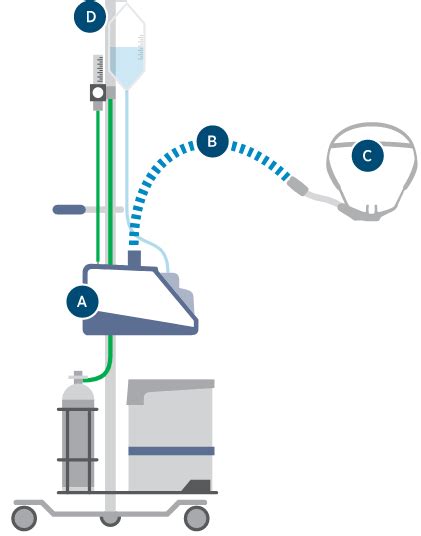 D

B

C

A