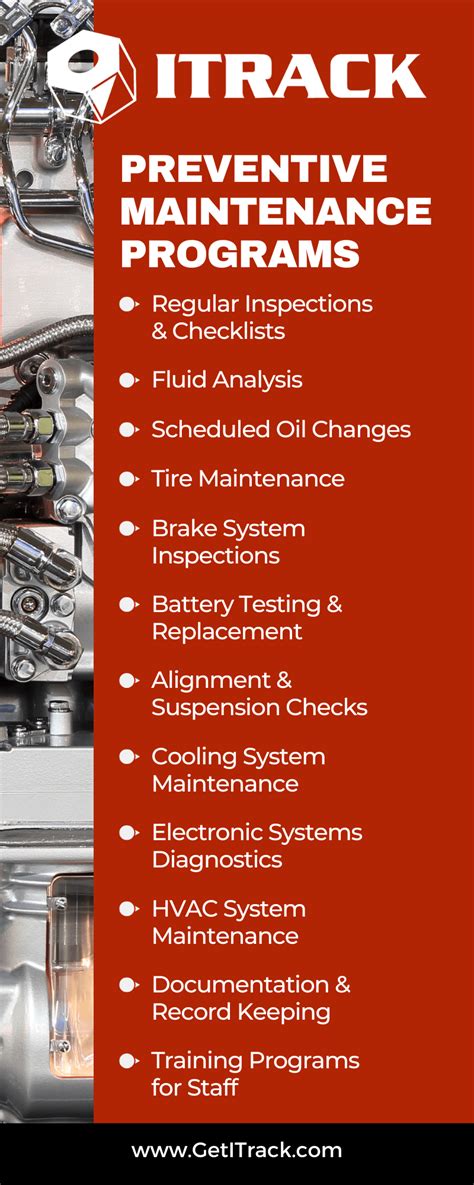 ITRACK

PREVENTIVE MAINTENANCE PROGRAMS

Regular Inspections & Checklists

Fluid Analysis

Scheduled Oil Changes

Tire Maintenance

Brake System Inspections

Battery Testing & Replacement

Alignment & Suspension Checks

Cooling System Maintenance

Electronic Systems Diagnostics

HVAC System Maintenance

Documentation & Record Keeping

Training Programs for Staff

www.GetITrack.com