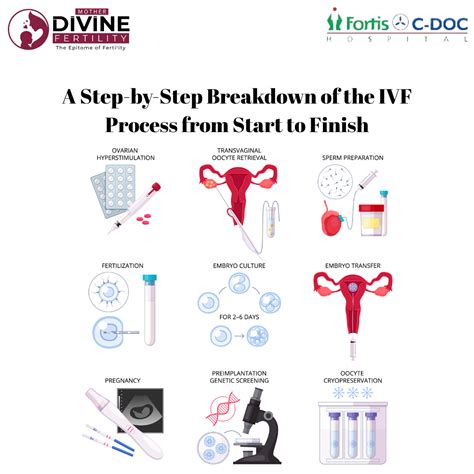 MOTHER
DIVINE
FERTILITY
The Epitome of Fertility

Fortis C-DOC
HOSPITAL

A Step-by-Step Breakdown of the IVF Process from Start to Finish

OVARIAN HYPERSTIMULATION

TRANSVAGINAL OOCYTE RETRIEVAL

SPERM PREPARATION

FERTILIZATION

EMBRYO CULTURE

FOR 2–6 DAYS

EMBRYO TRANSFER

PREGNANCY

PREIMPLANTATION GENETIC SCREENING

OOCYTE CRYOPRESERVATION