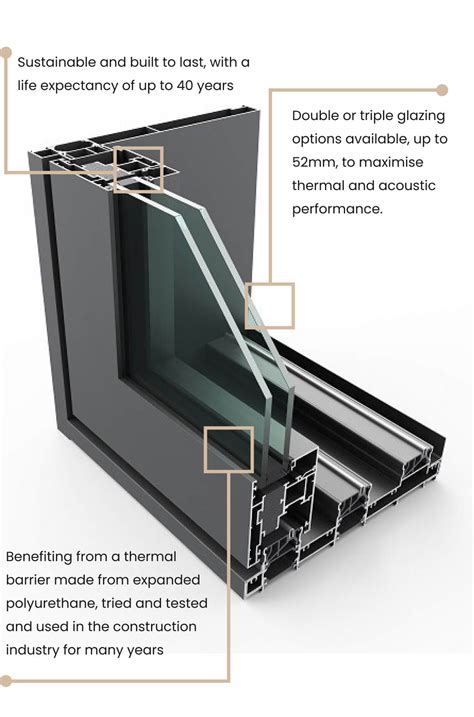 Sustainable and built to last, with a life expectancy of up to 40 years

Double or triple glazing options available, up to 52mm, to maximise thermal and acoustic performance.

Benefiting from a thermal barrier made from expanded polyurethane, tried and tested and used in the construction industry for many years