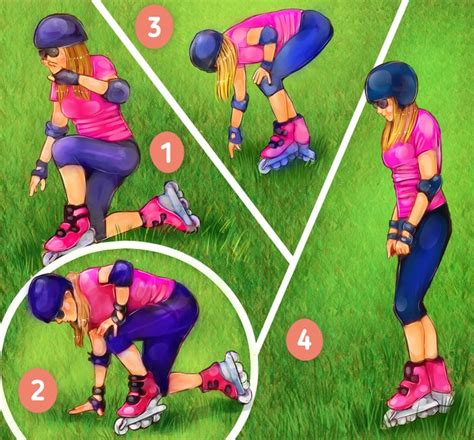 3

1

2

4