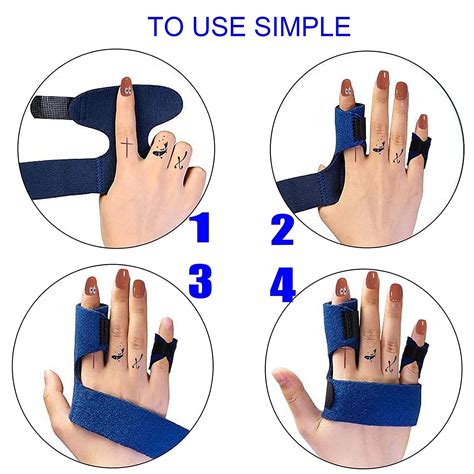 TO USE SIMPLE

1

2

3

4