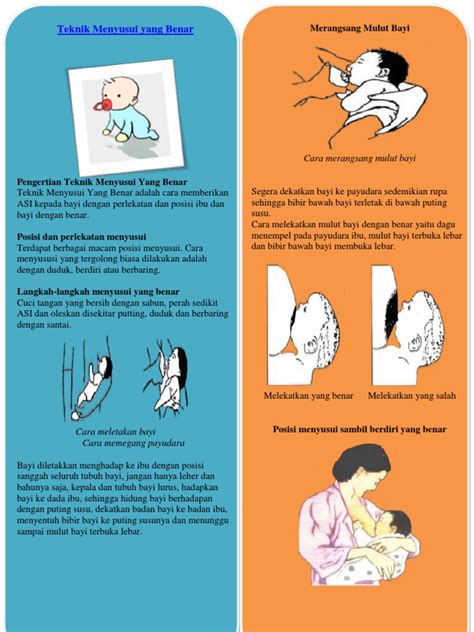 Teknik Menyusui yang Benar

Pengertian Teknik Menyusui Yang Benar
Teknik Menyusui Yang Benar adalah cara memberikan ASI kepada bayi dengan perlekatan dan posisi ibu dan bayi dengan benar.

Posisi dan perlekatan menyusui
Terdapat berbagai macam posisi menyusui. Cara menyususi yang tergolong biasa dilakukan adalah dengan duduk, berdiri atau berbaring.

Langkah-langkah menyusui yang benar
Cuci tangan yang bersih dengan sabun, perah sedikit ASI dan oleskan disekitar putting, duduk dan berbaring dengan santai.

Cara meletakan bayi
Cara memegang payudara

Bayi diletakkan menghadap ke ibu dengan posisi sanggah seluruh tubuh bayi, jangan hanya leher dan bahunya saja, kepala dan tubuh bayi lurus, hadapkan bayi ke dada ibu, sehingga hidung bayi berhadapan dengan puting susu, dekatkan badan bayi ke badan ibu, menyentuh bibir bayi ke puting susunya dan menunggu sampai mulut bayi terbuka lebar.

Merangsang Mulut Bayi

Cara merangsang mulut bayi

Segera dekatkan bayi ke payudara sedemikian rupa sehingga bibir bawah bayi terletak di bawah puting susu.
Cara melekatkan mulut bayi dengan benar yaitu dagu menempel pada payudara ibu, mulut bayi terbuka lebar dan bibir bawah bayi membuka lebar.

Melekatkan yang benar
Melekatkan yang salah

Posisi menyusui sambil berdiri yang benar