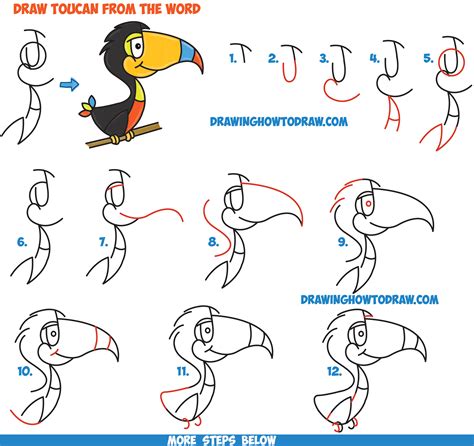 DRAW TOUCAN FROM THE WORD

1. 2. 3. 4. 5.

DRAWINGHOWTODRAW.COM

6. 7. 8. 9.

DRAWINGHOWTODRAW.COM

10. 11. 12.

MORE STEPS BELOW