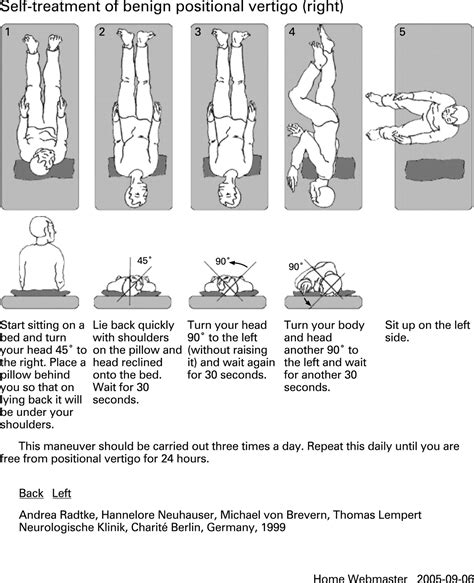 Self-treatment of benign positional vertigo (right)

1

2

3

4

5

45°

90°

90°

Start sitting on a bed and turn your head 45° to the right. Place a pillow behind you so that on lying back it will be under your shoulders.

Lie back quickly with shoulders on the pillow and head reclined onto the bed. Wait for 30 seconds.

Turn your head 90° to the left (without raising it) and wait again for 30 seconds.

Turn your body and head another 90° to the left and wait for another 30 seconds.

Sit up on the left side.

This maneuver should be carried out three times a day. Repeat this daily until you are free from positional vertigo for 24 hours.

Back Left

Andrea Radtke, Hannelore Neuhauser, Michael von Brevern, Thomas Lempert
Neurologische Klinik, Charité Berlin, Germany, 1999

Home Webmaster 2005-09-06