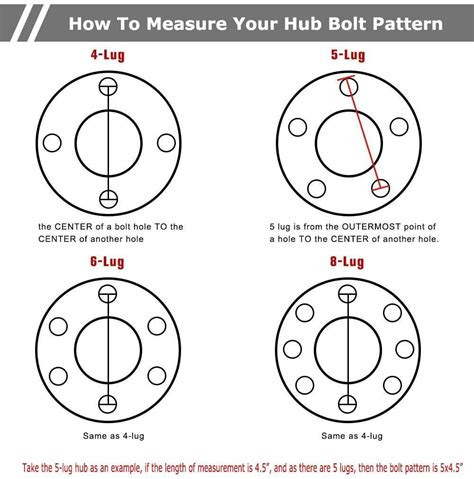 How To Measure Your Hub Bolt Pattern

4-Lug

the CENTER of a bolt hole TO the CENTER of another hole

5-Lug

5 lug is from the OUTERMOST point of a hole TO the CENTER of another hole.

6-Lug

Same as 4-lug

8-Lug

Same as 4-lug

Take the 5-lug hub as an example, if the length of measurement is 4.5", and as there are 5 lugs, then the bolt pattern is 5x4.5"