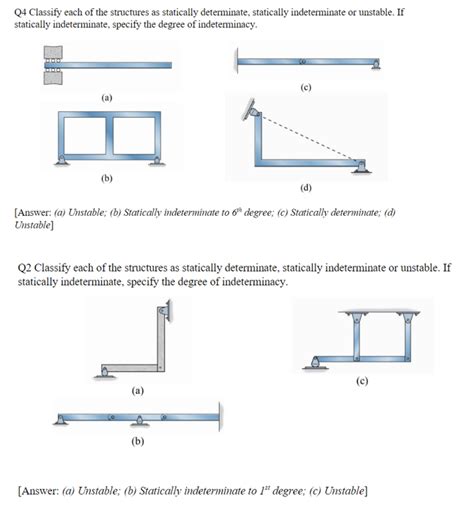 Q4 Classify each of the structures as statically determinate, statically indeterminate or unstable. If statically indeterminate, specify the degree of indeterminacy.

(a)

(c)

(b)

(d)

[Answer: (a) Unstable; (b) Statically indeterminate to $6^{th}$ degree; (c) Statically determinate; (d) Unstable]

Q2 Classify each of the structures as statically determinate, statically indeterminate or unstable. If statically indeterminate, specify the degree of indeterminacy.

(a)

(c)

(b)

[Answer: (a) Unstable; (b) Statically indeterminate to $1^{st}$ degree; (c) Unstable]