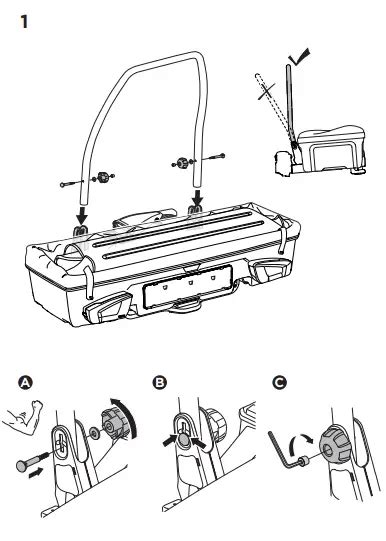 1

A

B

C