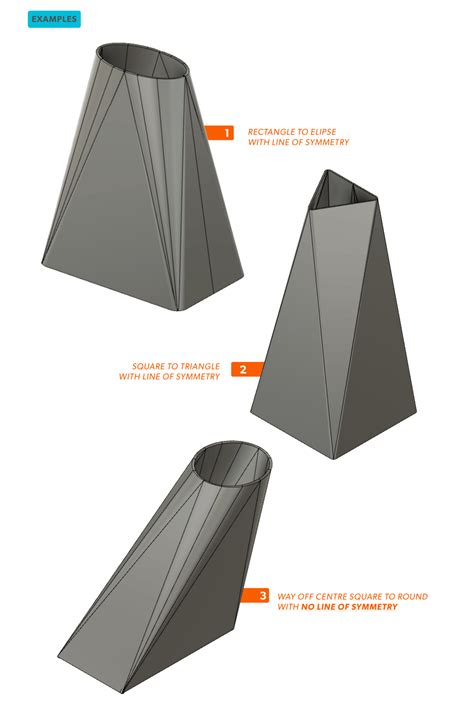 EXAMPLES

1 RECTANGLE TO ELIPSE WITH LINE OF SYMMETRY

SQUARE TO TRIANGLE WITH LINE OF SYMMETRY 2

3 WAY OFF CENTRE SQUARE TO ROUND WITH NO LINE OF SYMMETRY