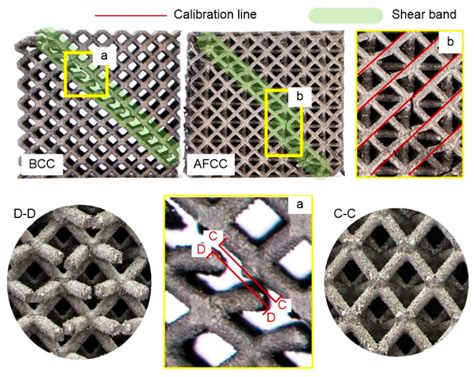 Calibration line

Shear band

a

BCC

b

AFCC

b

D-D

a

C

D

C

D

C-C