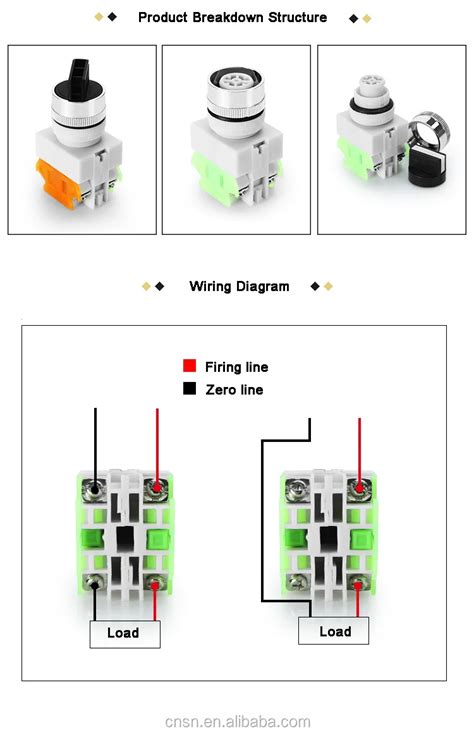 Product Breakdown Structure

Wiring Diagram

Firing line
Zero line

Load

Load

cnsn.en.alibaba.com