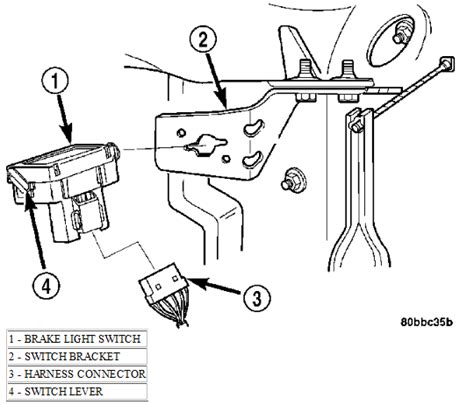 2

1

4

3

80bbc35b

| 1 - BRAKE LIGHT SWITCH |
|---|
| 2 - SWITCH BRACKET |
| 3 - HARNESS CONNECTOR |
| 4 - SWITCH LEVER |